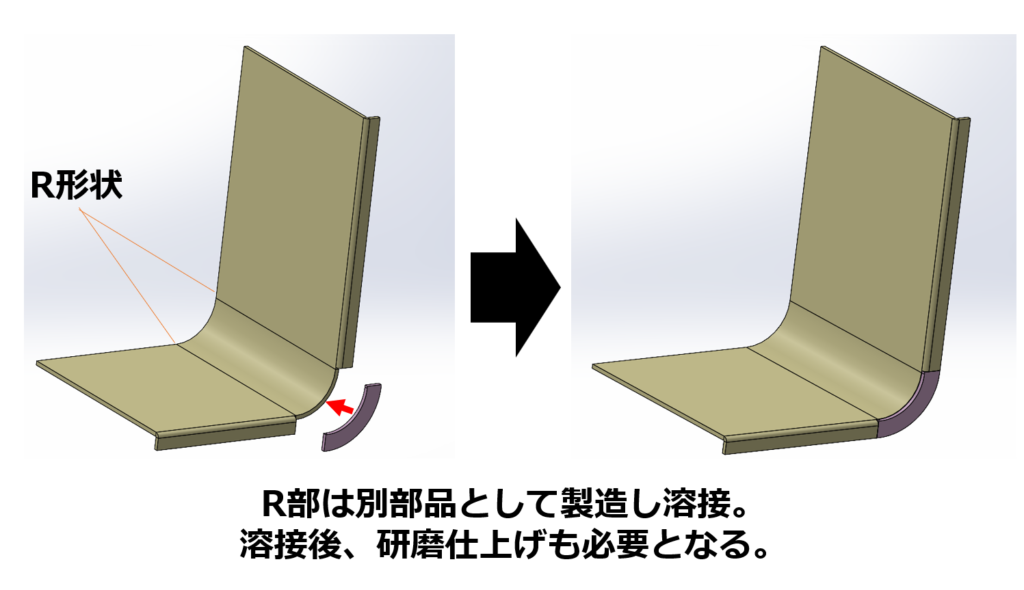 R形状

R部は別部品として製造し溶接。
溶接後、研磨仕上げも必要となる。