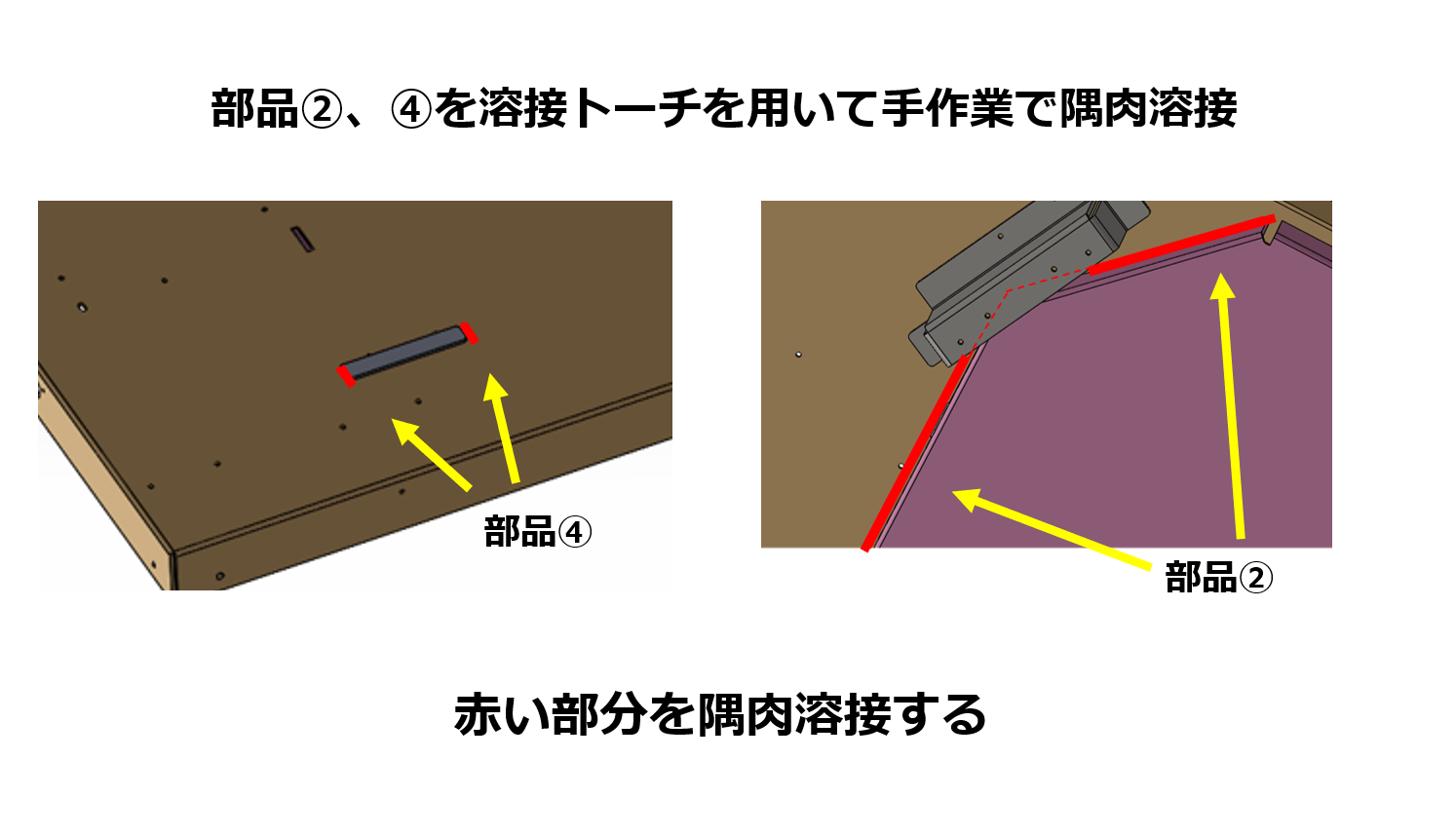 部品②、④を溶接トーチを用いて手作業で隅肉溶接

部品④

部品②

赤い部分を隅肉溶接する