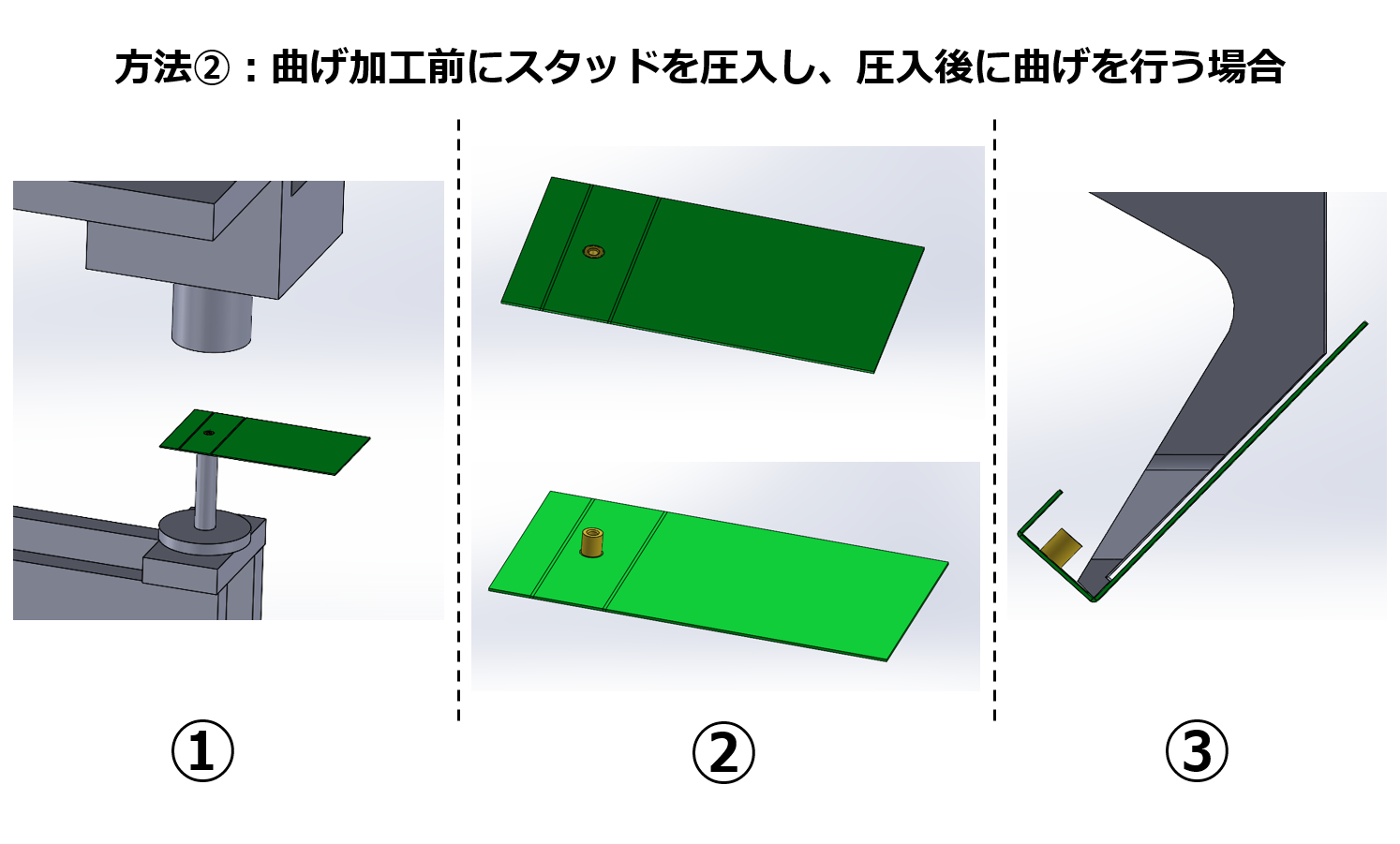 方法②：曲げ加工前にスタッドを圧入し、圧入後に曲げを行う場合

①

②

③