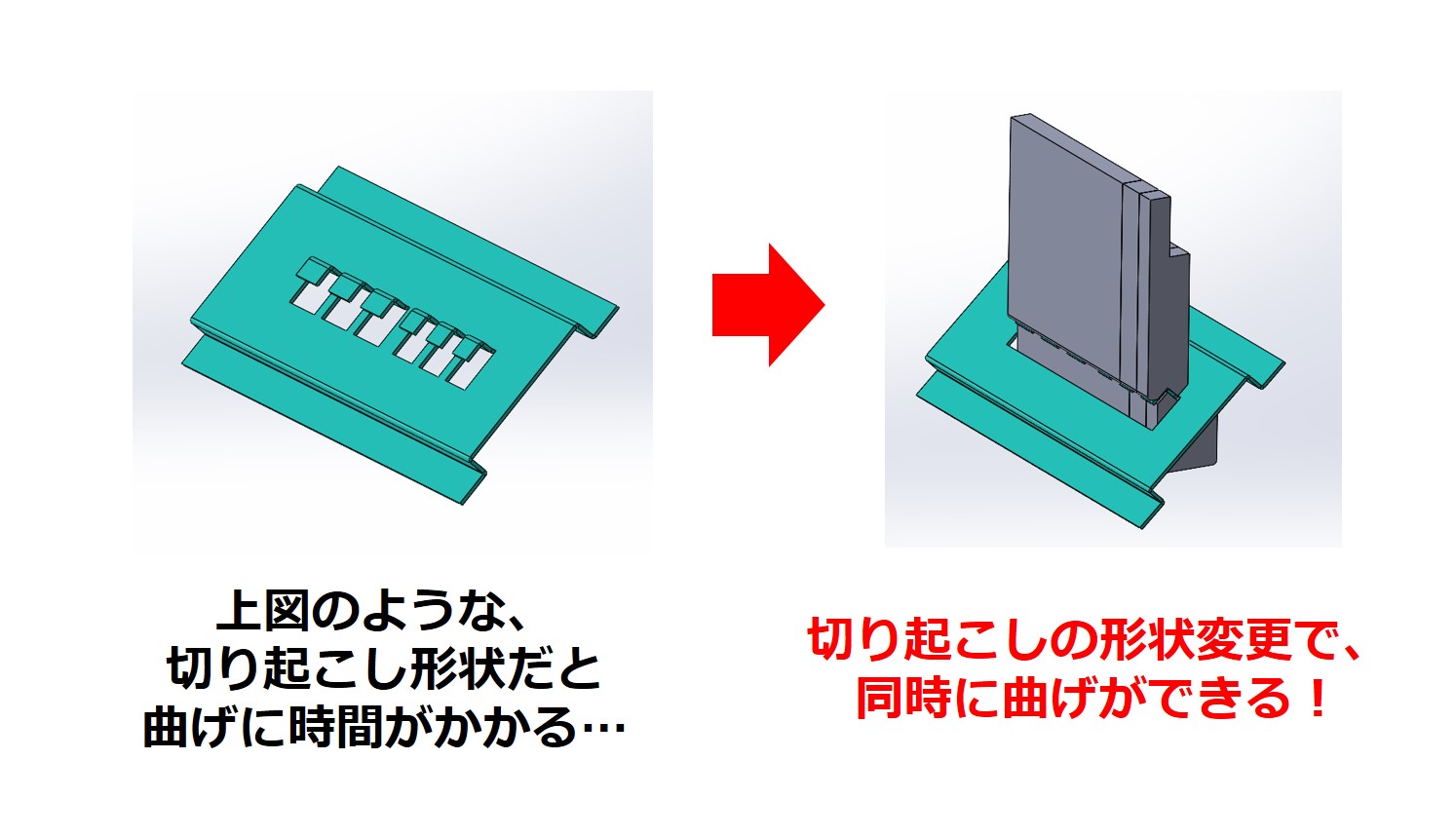 上図のような、
切り起こし形状だと
曲げに時間がかかる…

切り起こしの形状変更で、
同時に曲げができる！